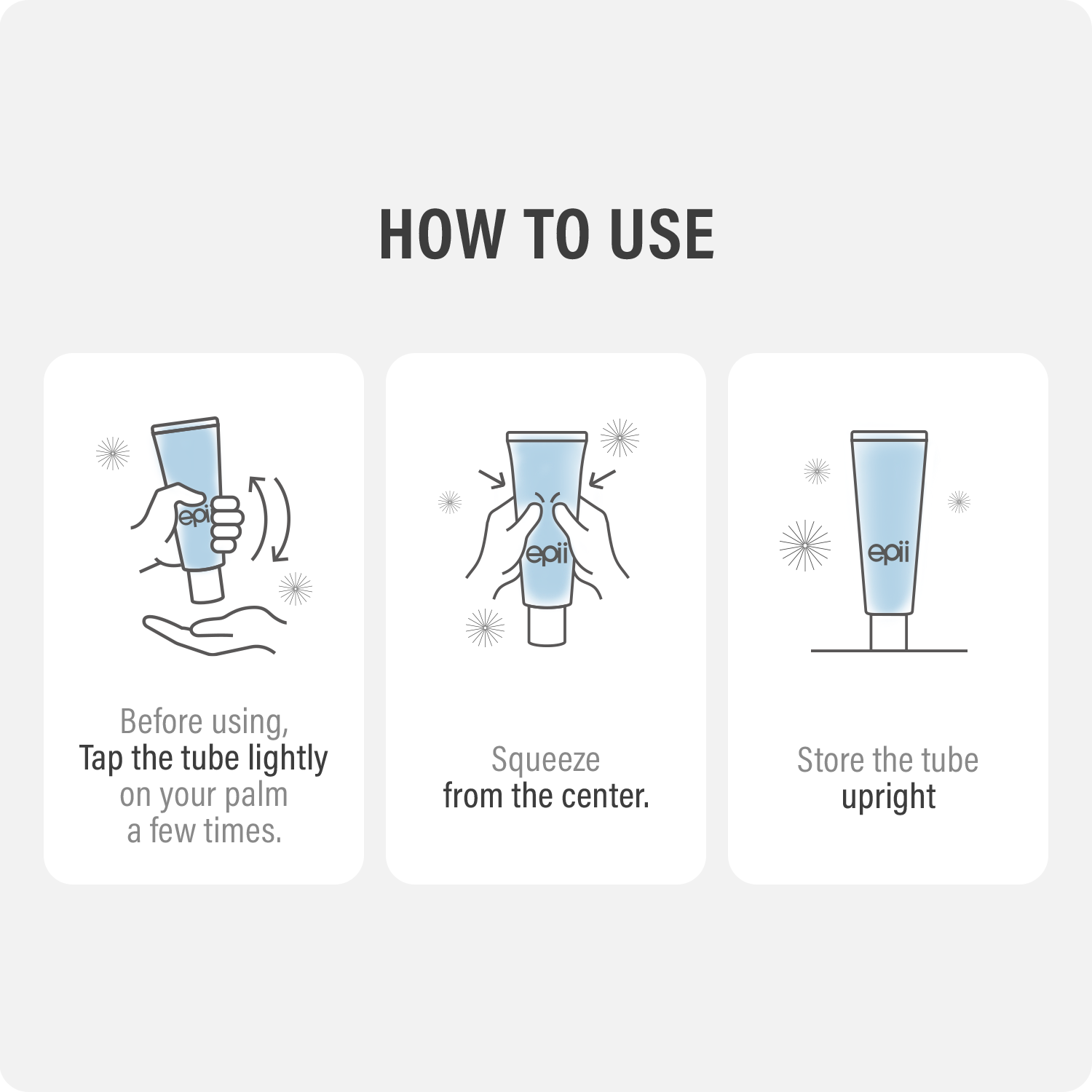 HOW TO USE

epi

Before using,
Tap the tube lightly
on your palm
a few times.

epii

Squeeze
from the center.

epii

Store the tube
upright