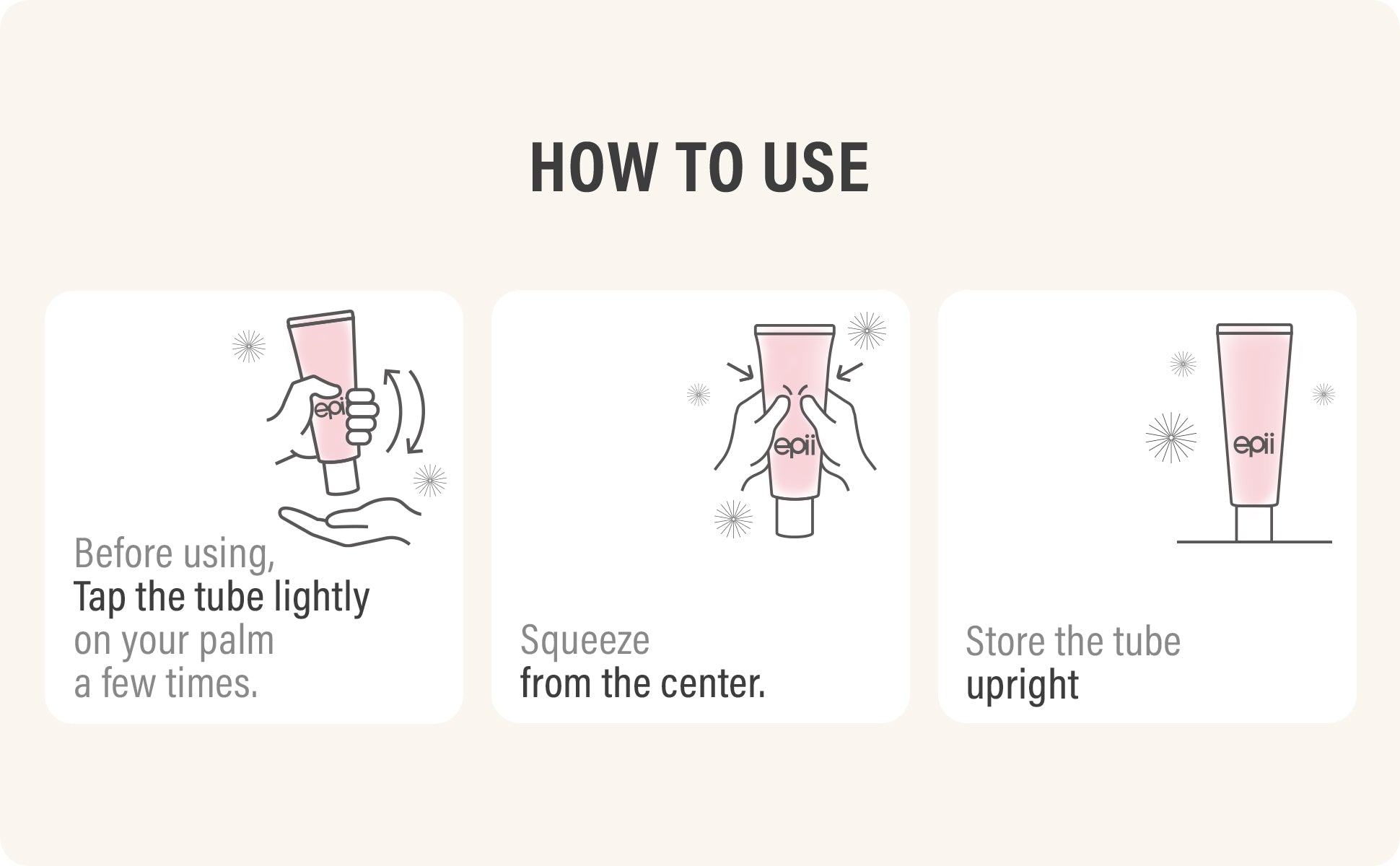 HOW TO USE

epii

Before using, Tap the tube lightly on your palm a few times.

epii

Squeeze from the center.

epii

Store the tube upright