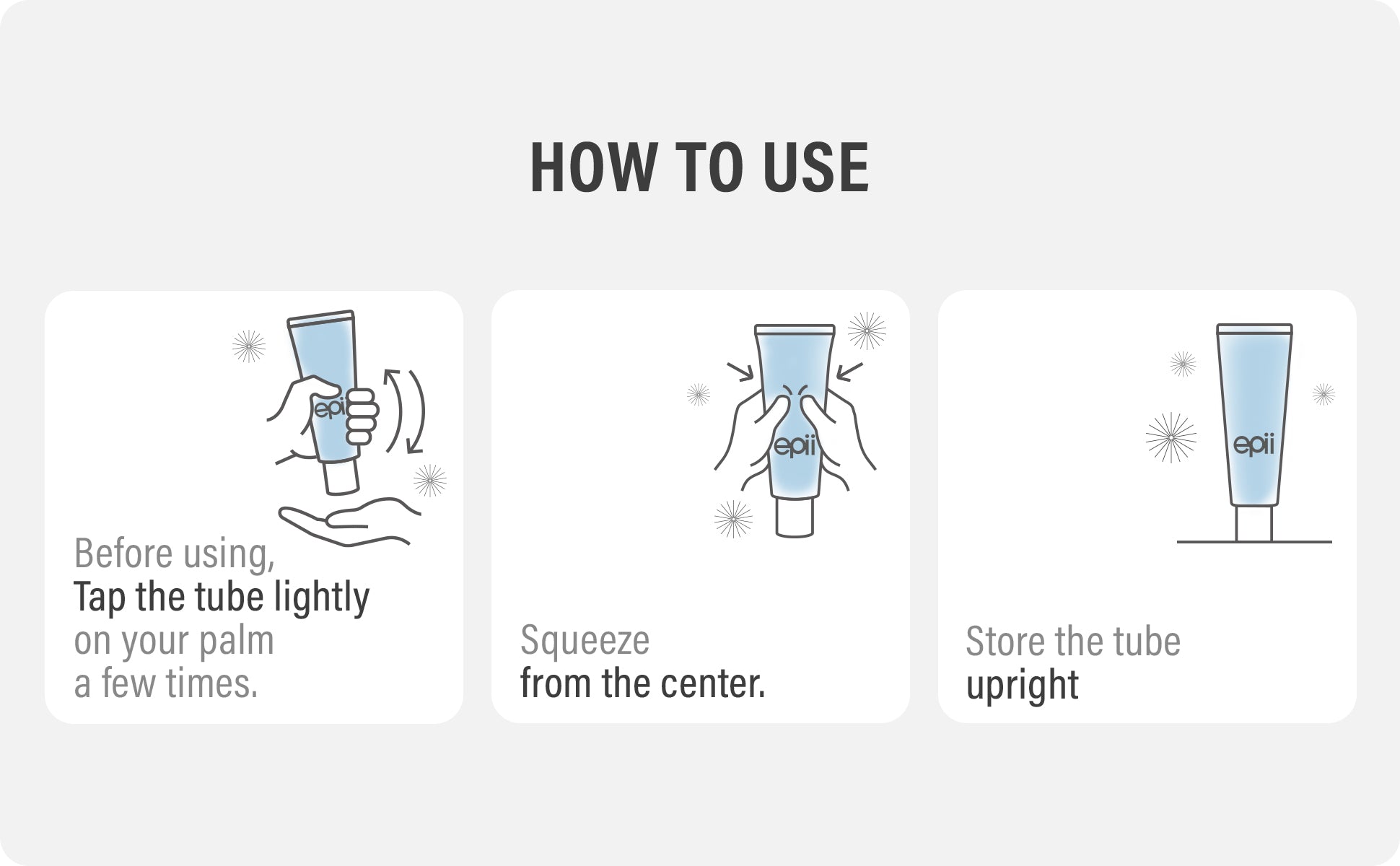 HOW TO USE

epii

Before using,
Tap the tube lightly
on your palm
a few times.

epii

Squeeze
from the center.

epii

Store the tube
upright